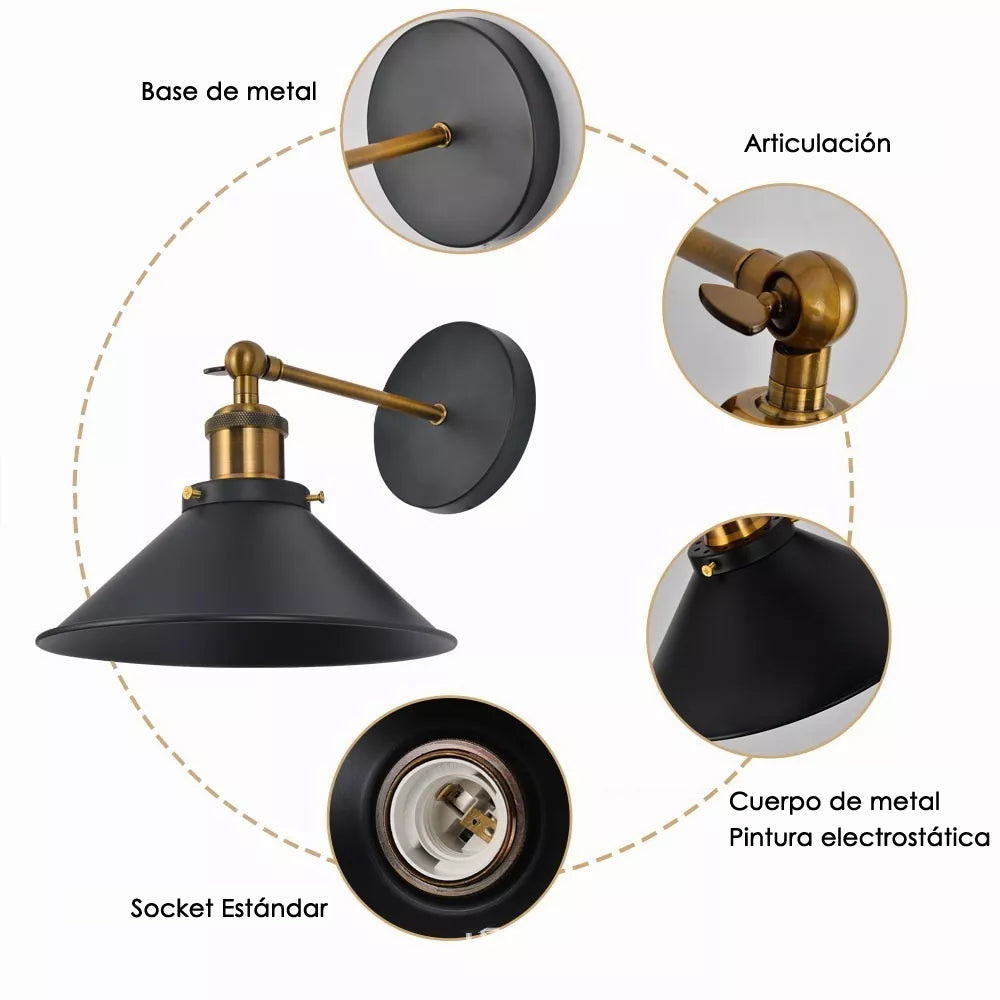 Base de metal

Articulación

Cuerpo de metal
Pintura electrostática

Socket Estándar